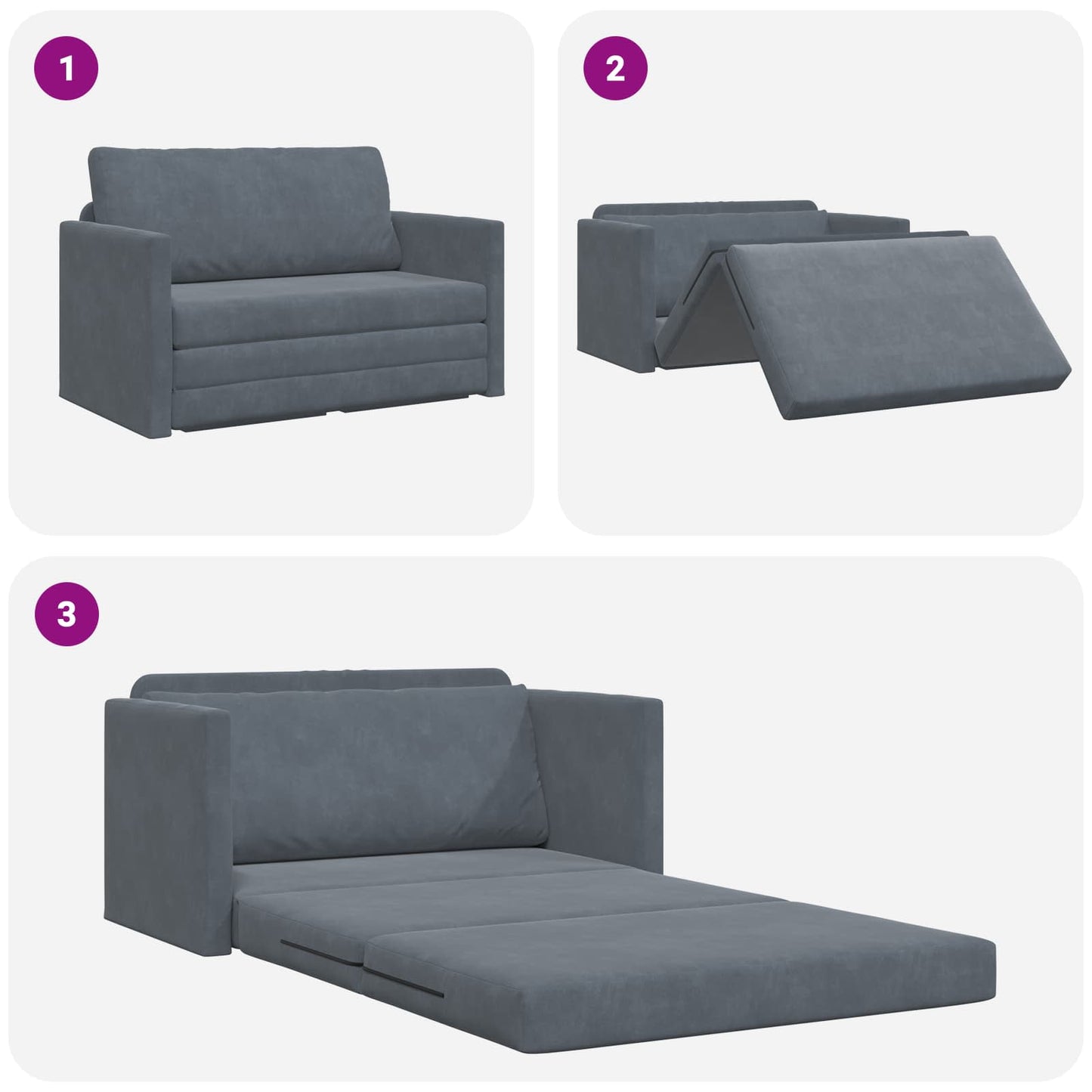 1

2

3