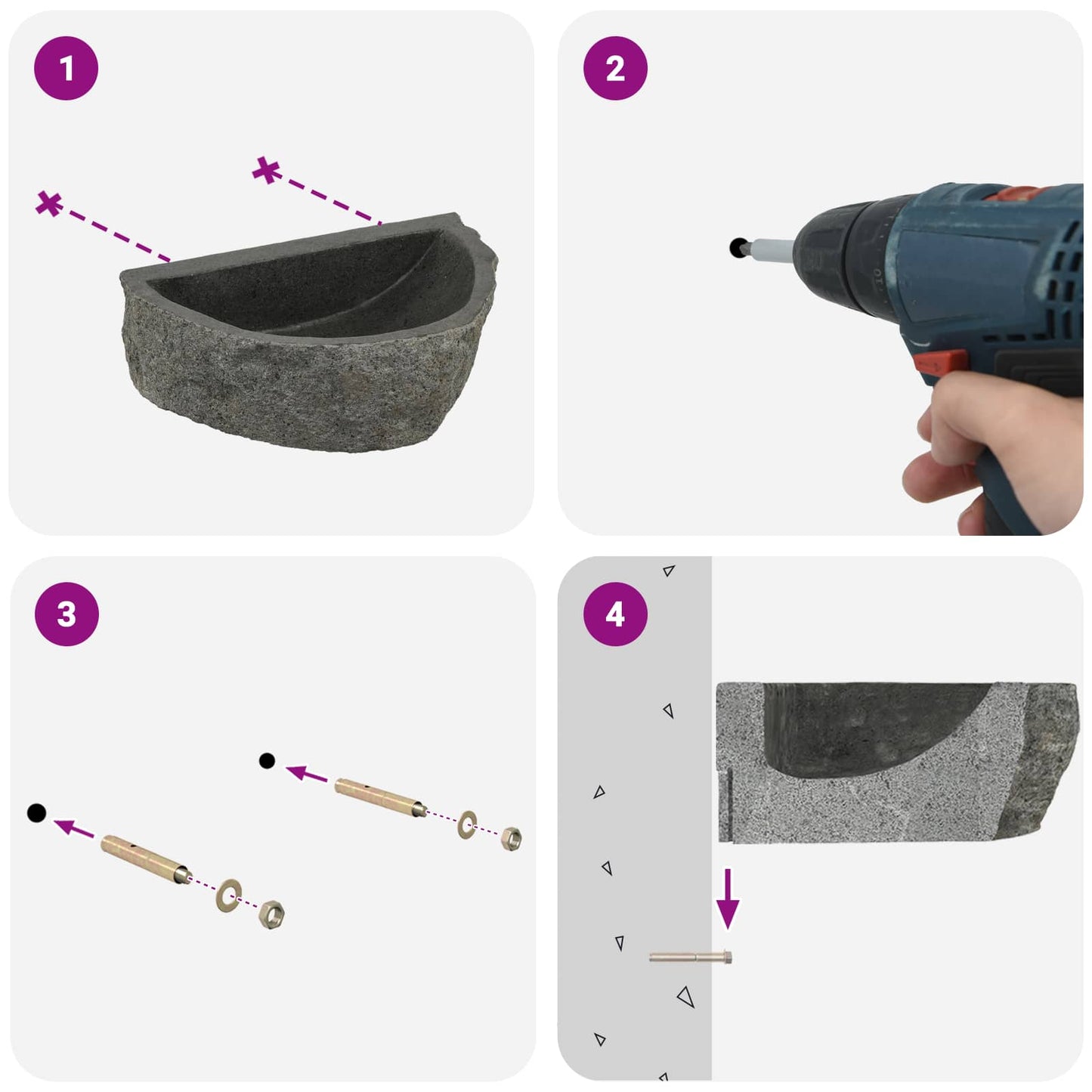 1

2

3

4