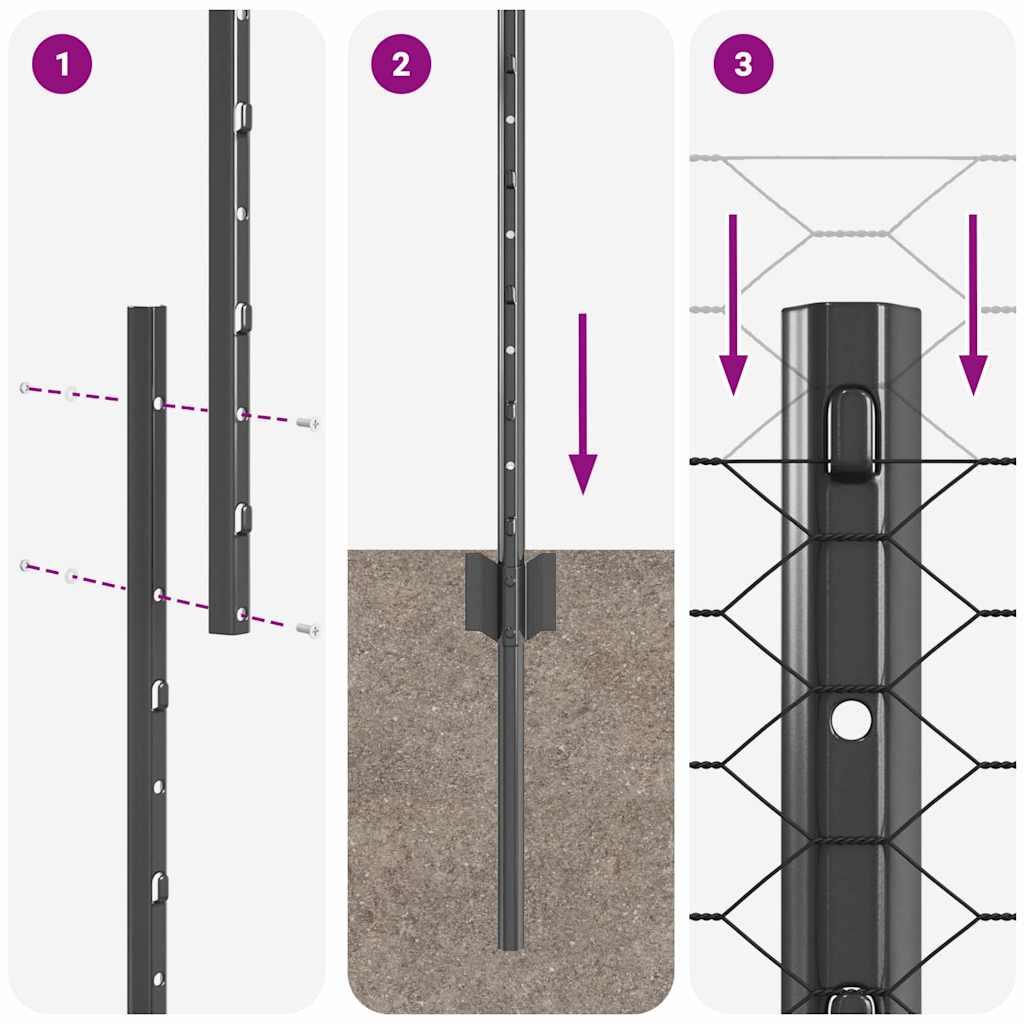 1

2

3