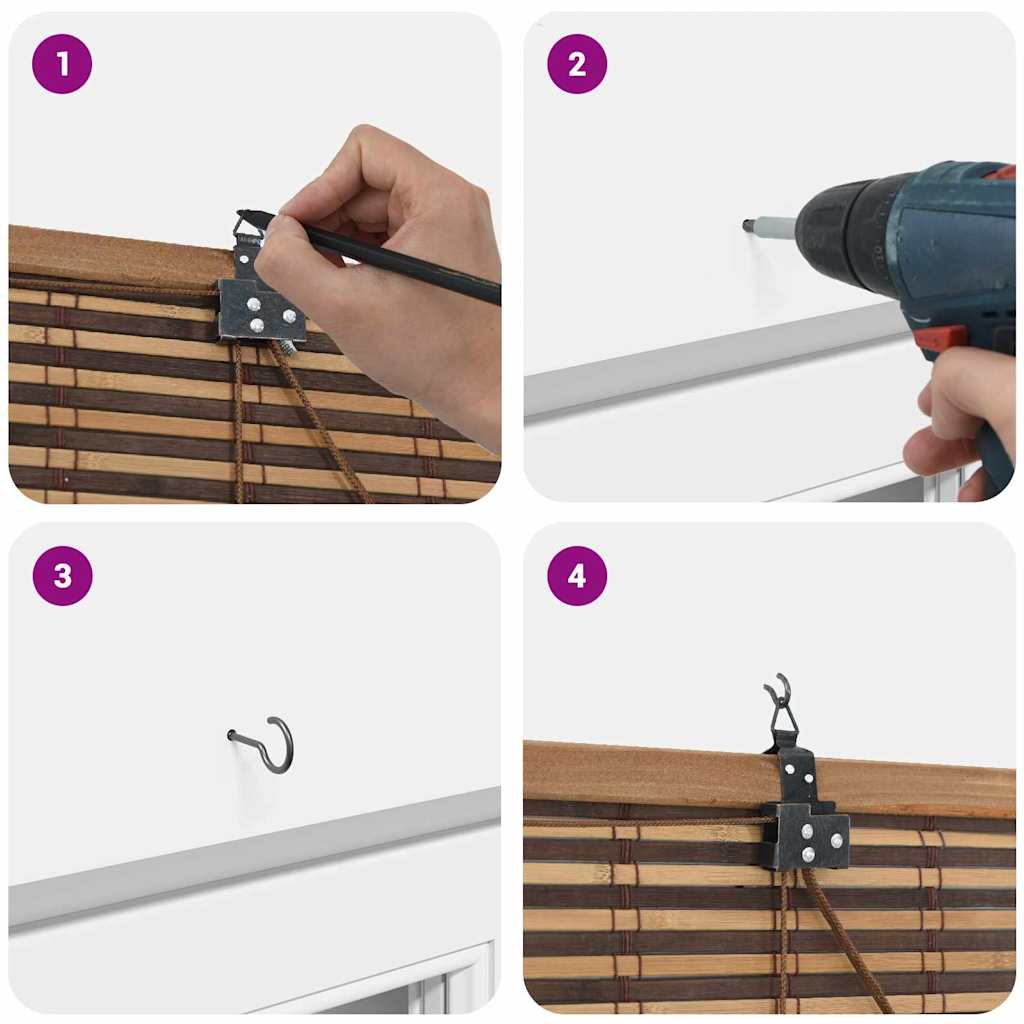 1

2

3

4