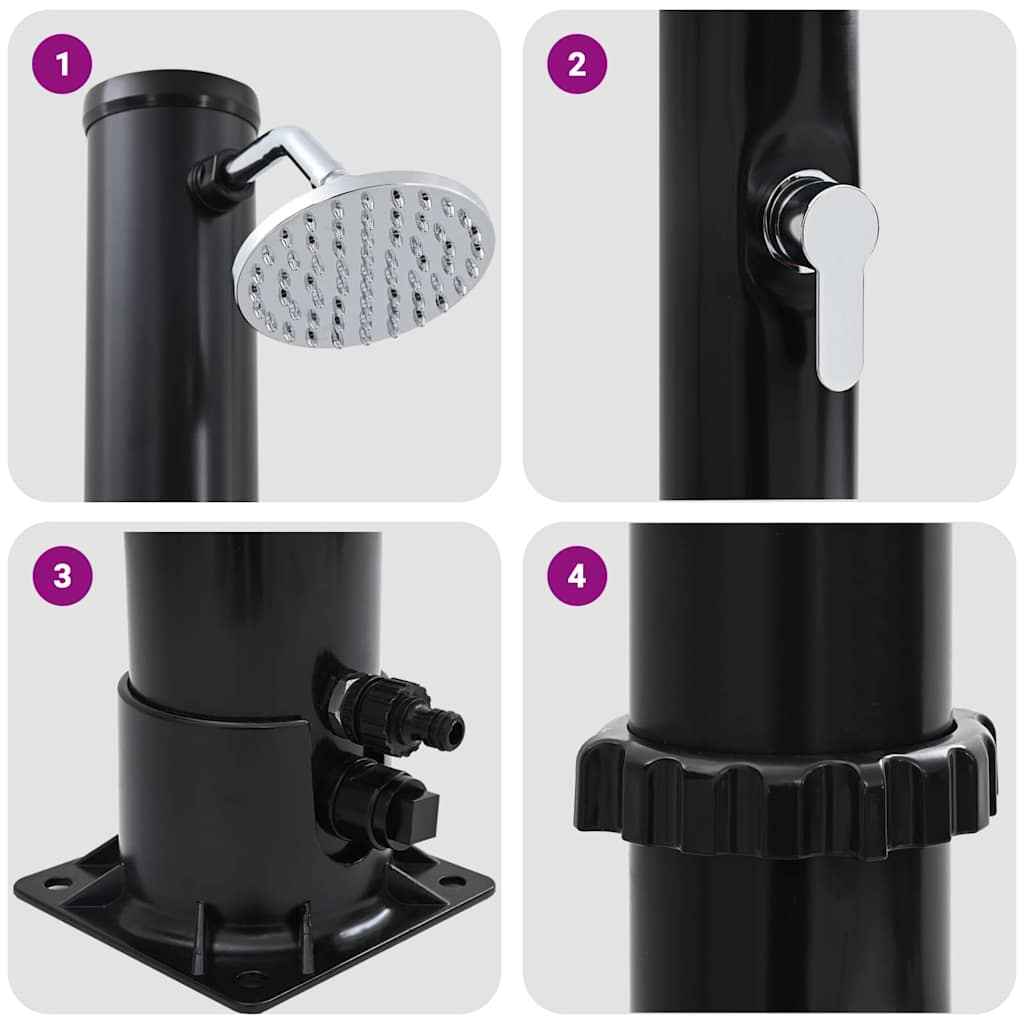 1

2

3

4