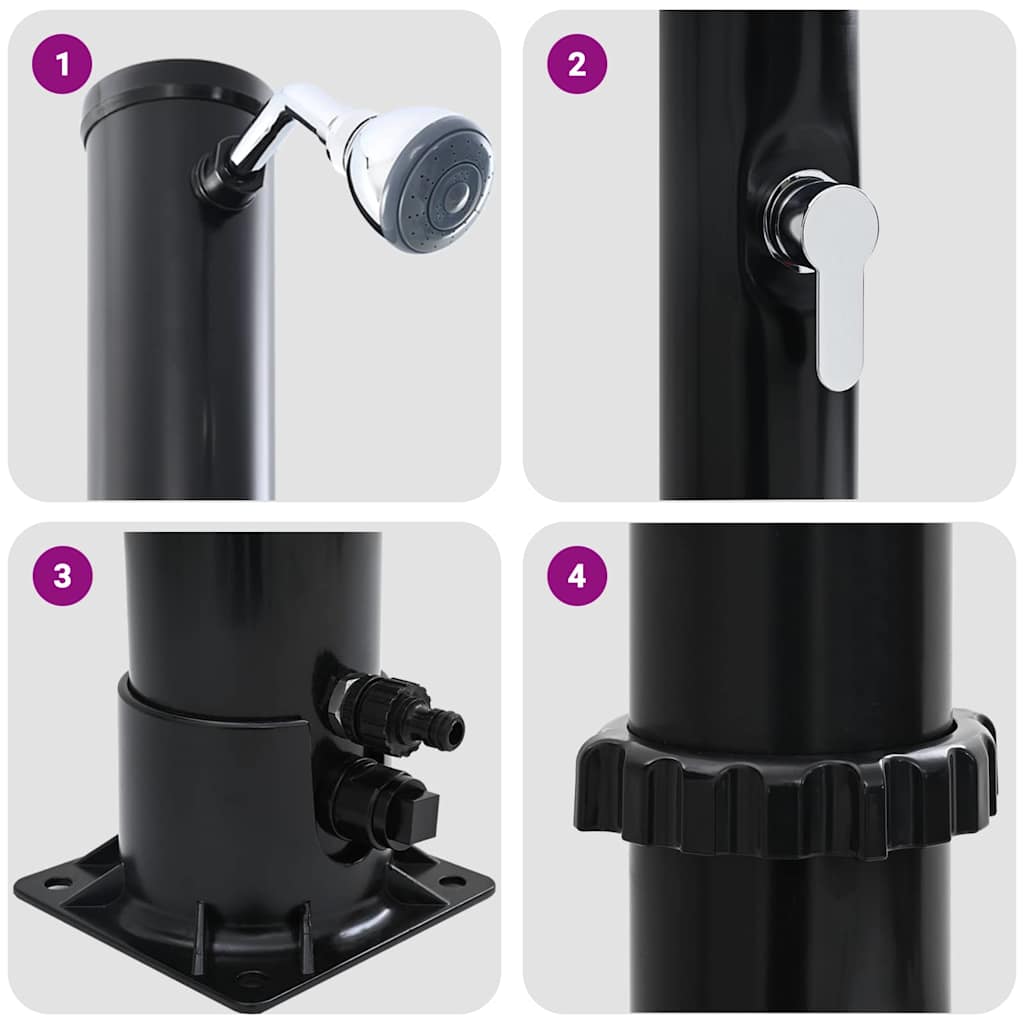 1

2

3

4