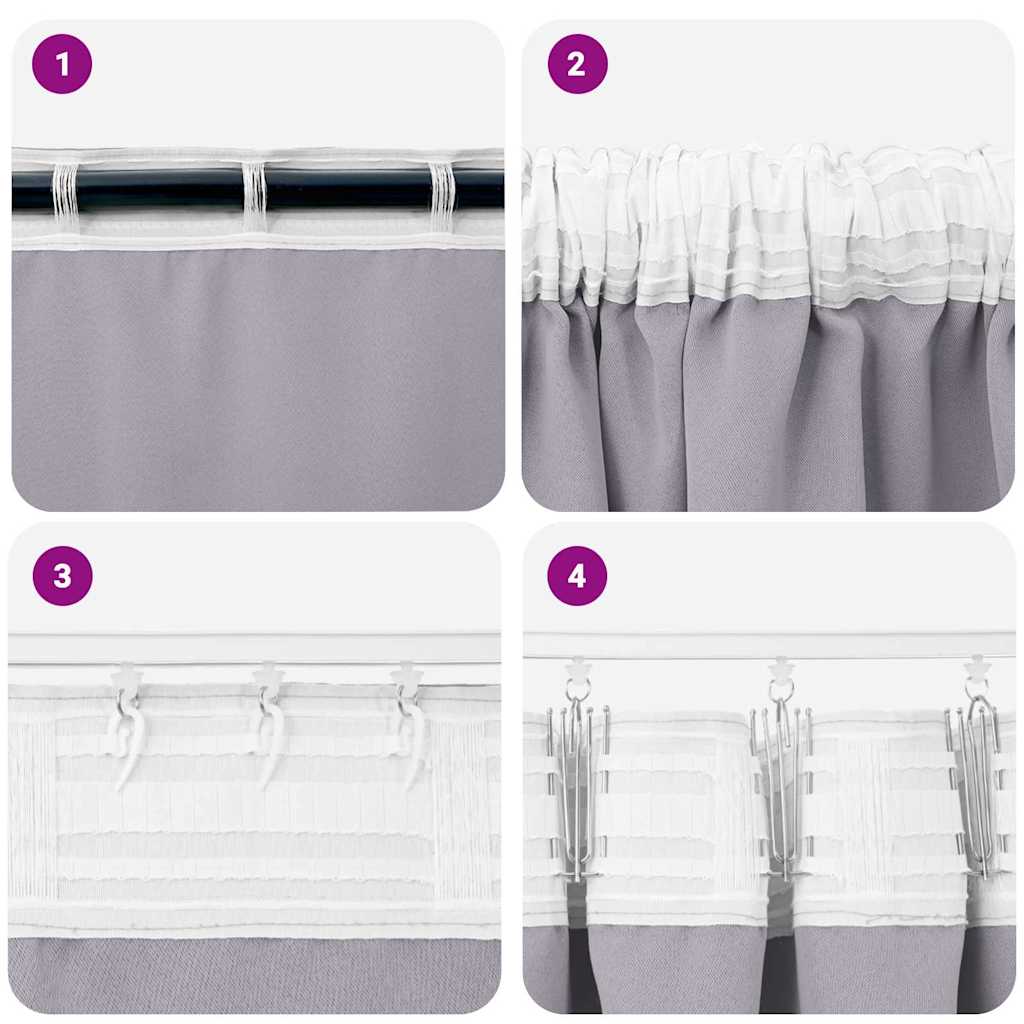 1

2

3

4