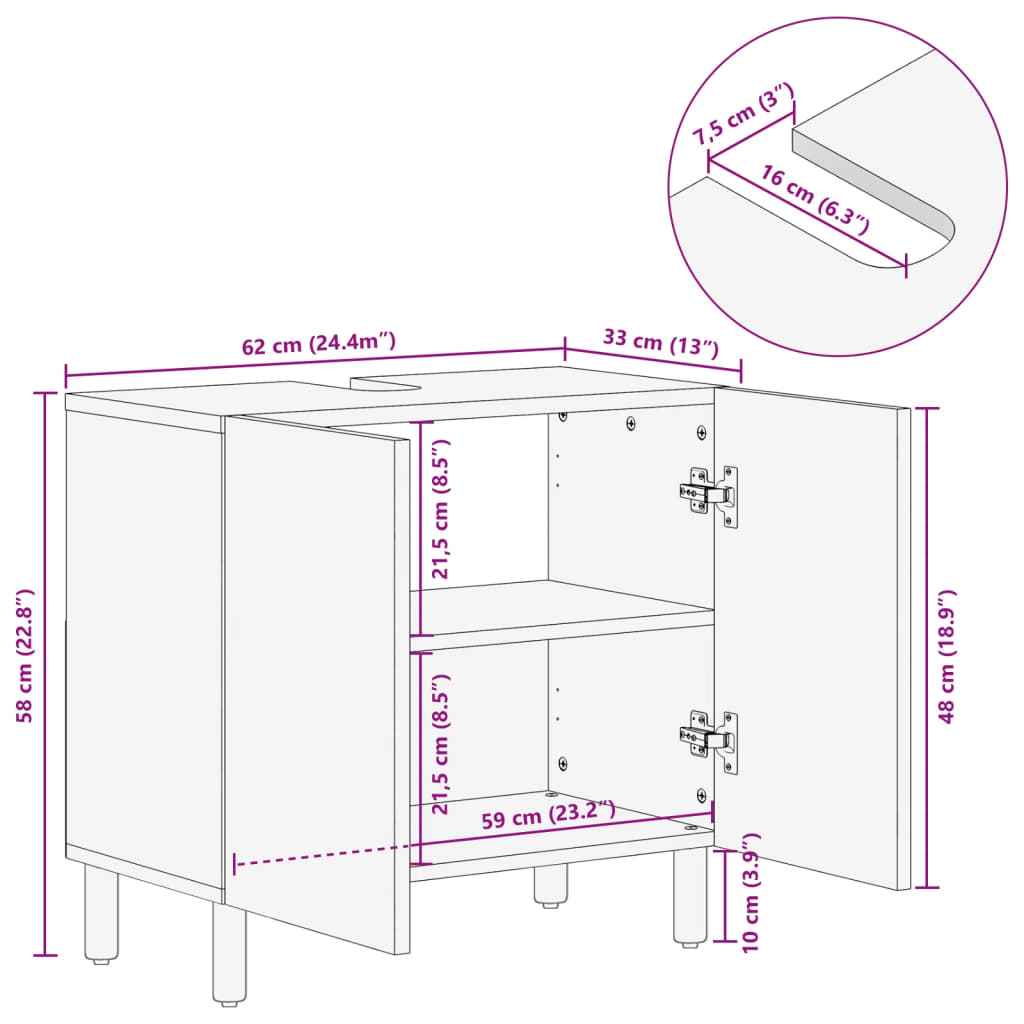 7,5 cm (3″)
16 cm (6.3″)
62 cm (24.4m″)
33 cm (13″)
58 cm (22.8″)
21,5 cm (8.5″)
21,5 cm (8.5″)
59 cm (23.2″)
48 cm (18.9″)
10 cm (3.9″)