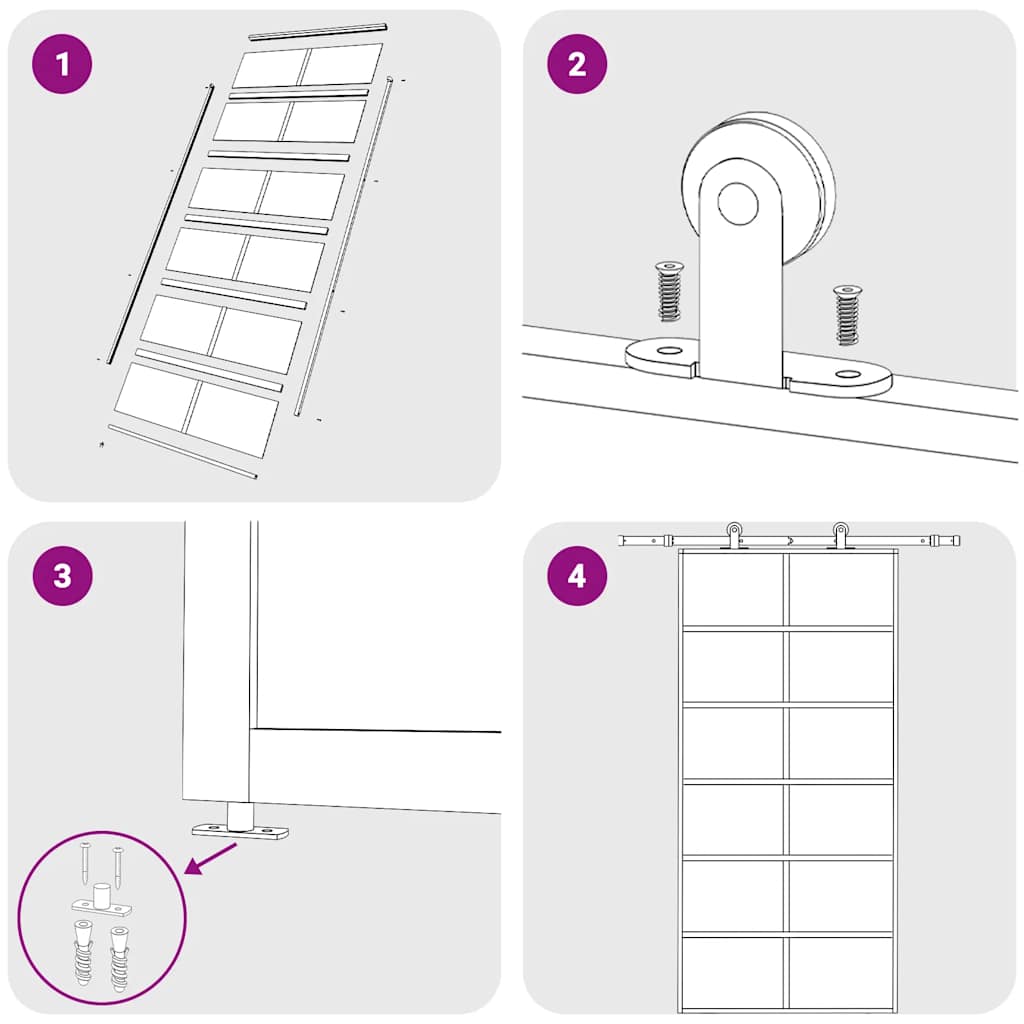 1

2

3

4