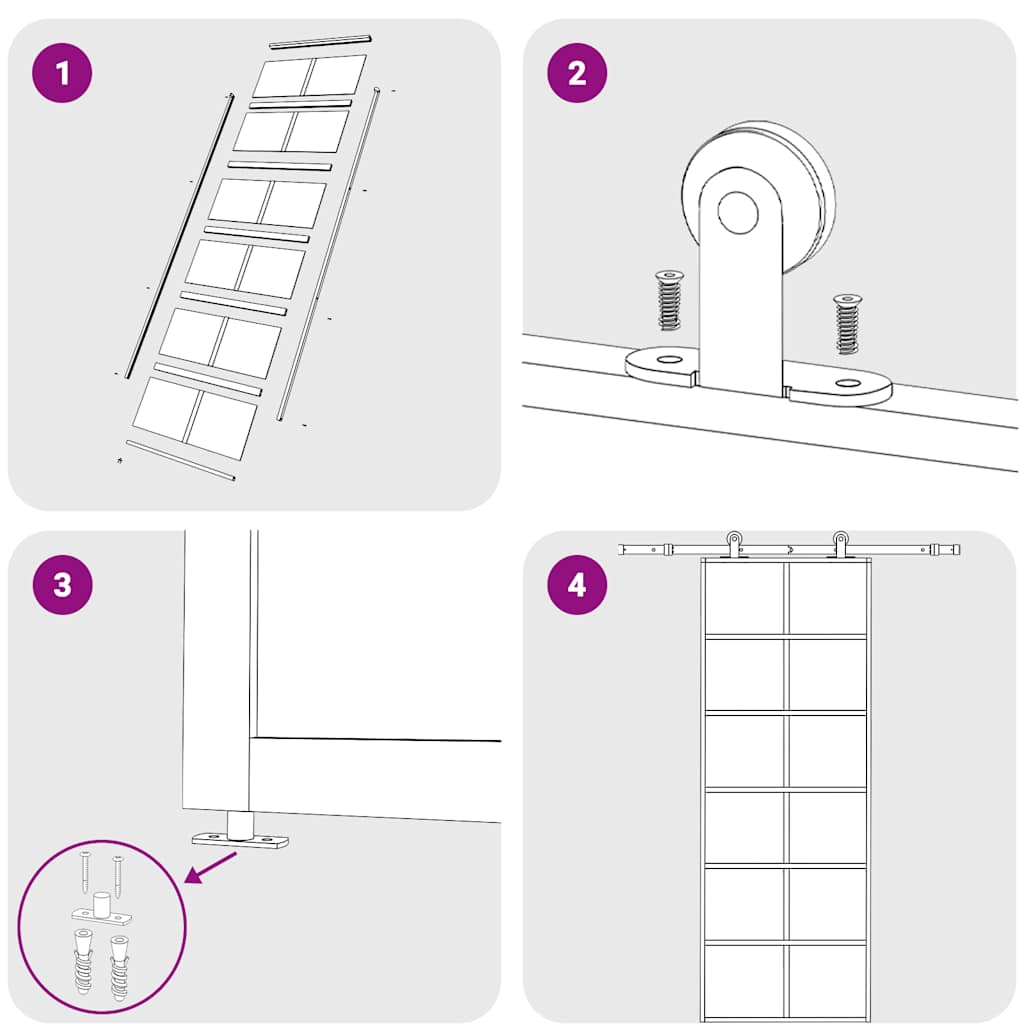 1

2

3

4