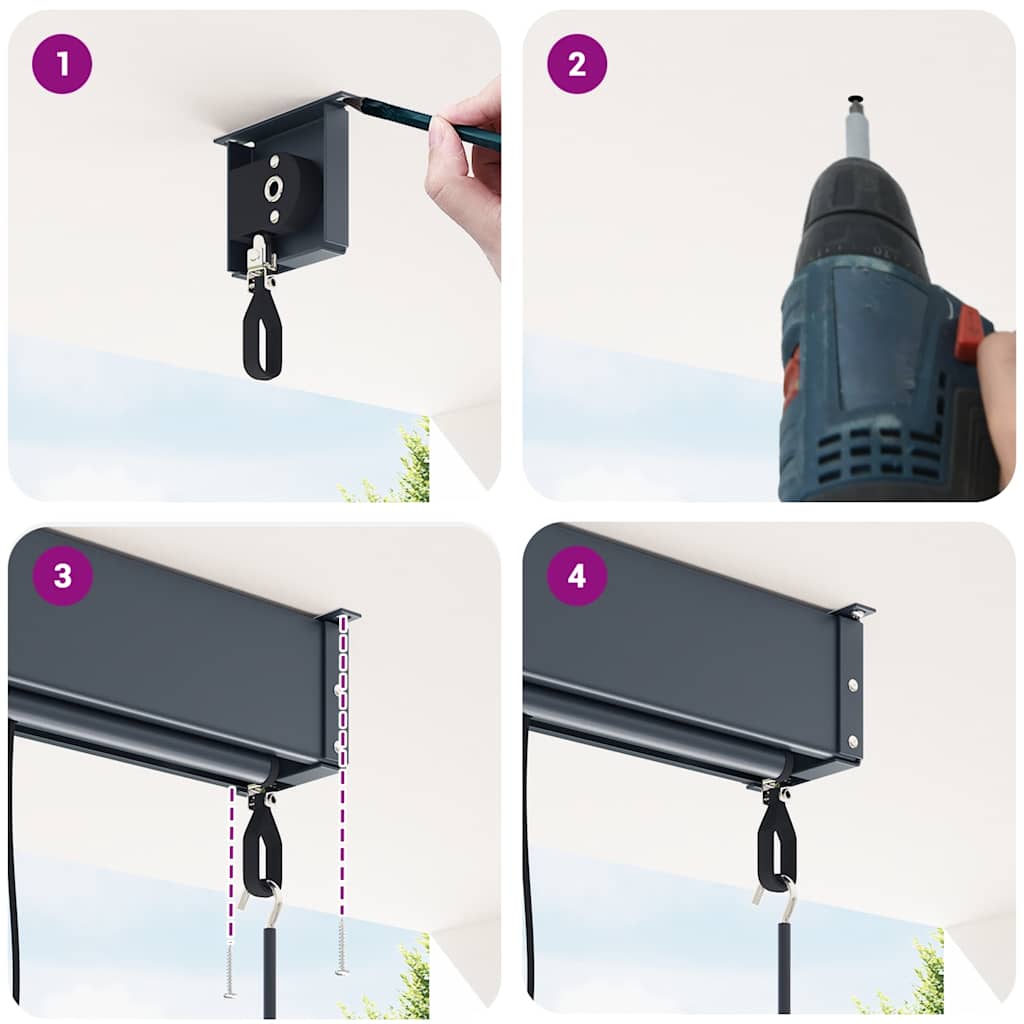 1

2

3

4