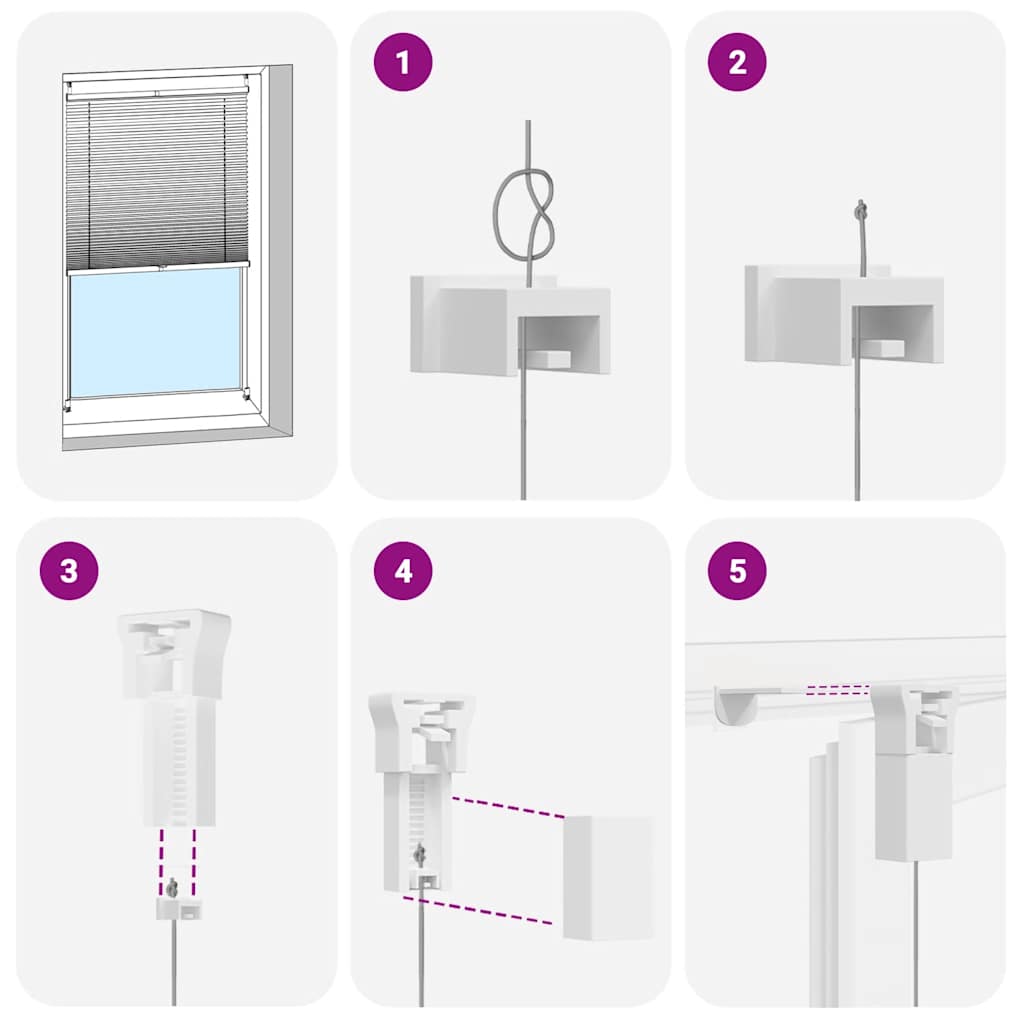 1

2

3

4

5