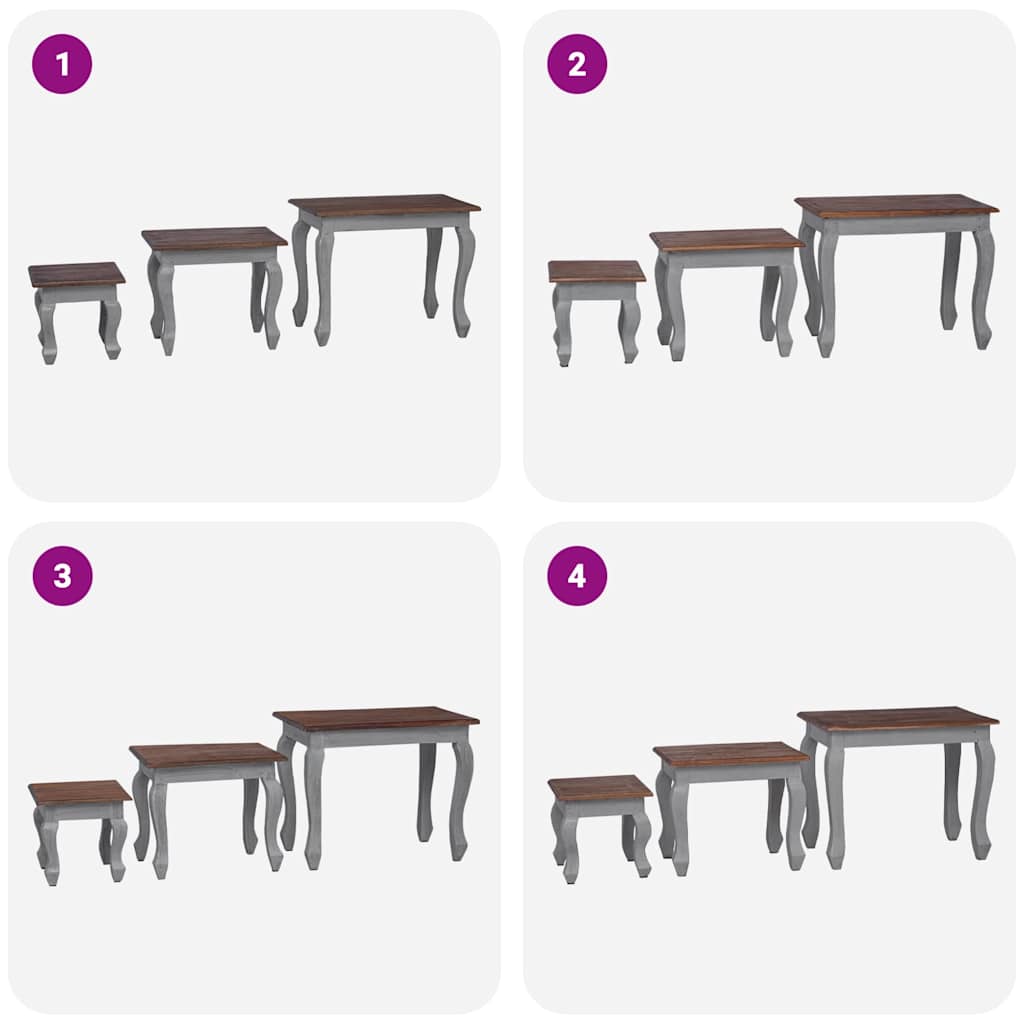 1

2

3

4