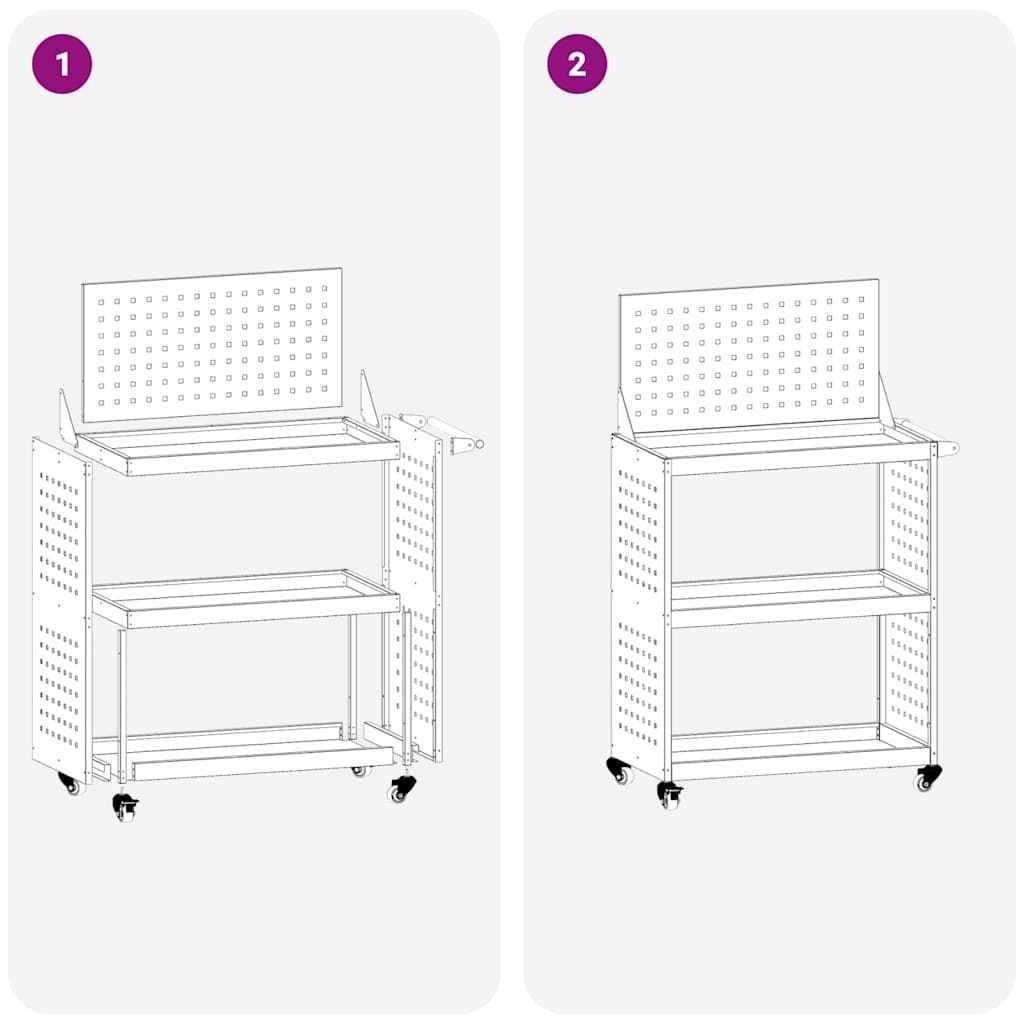 1

2