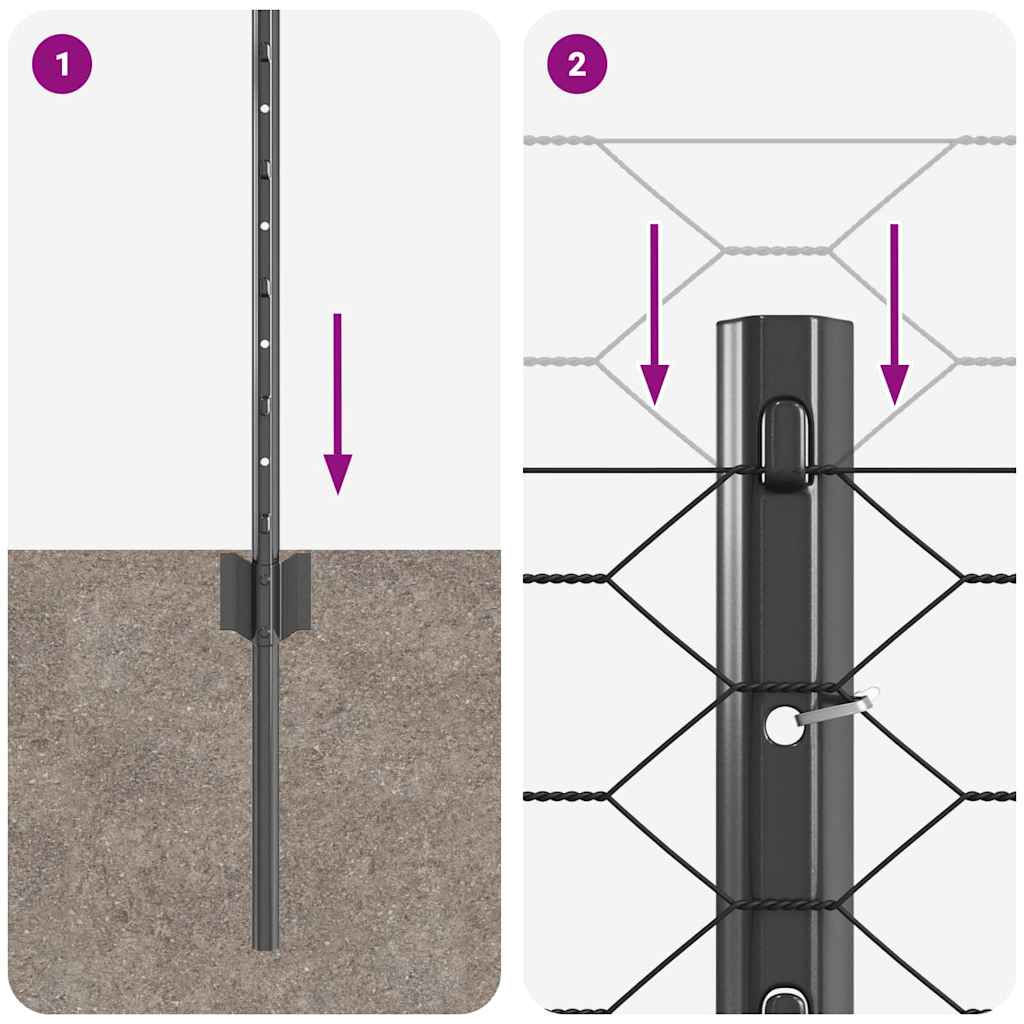 1

2