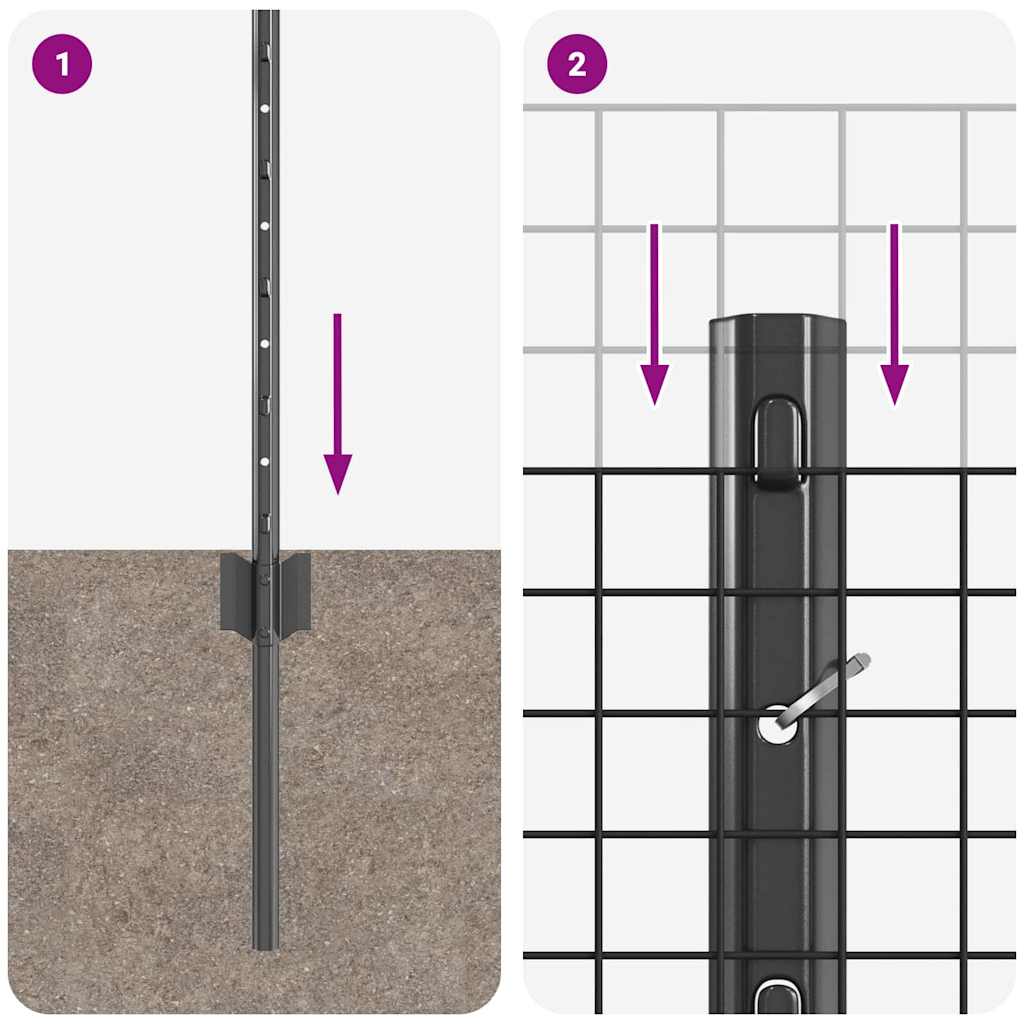 1

2