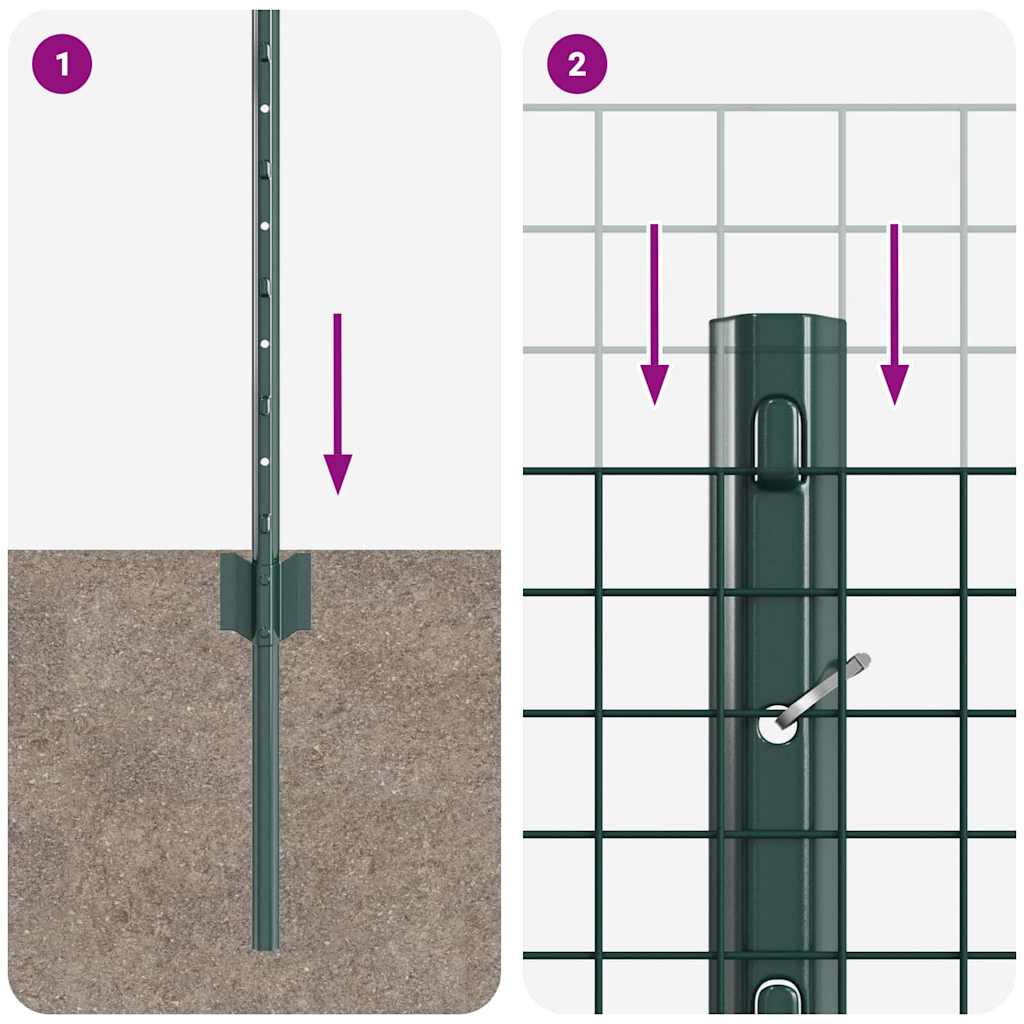 1

2