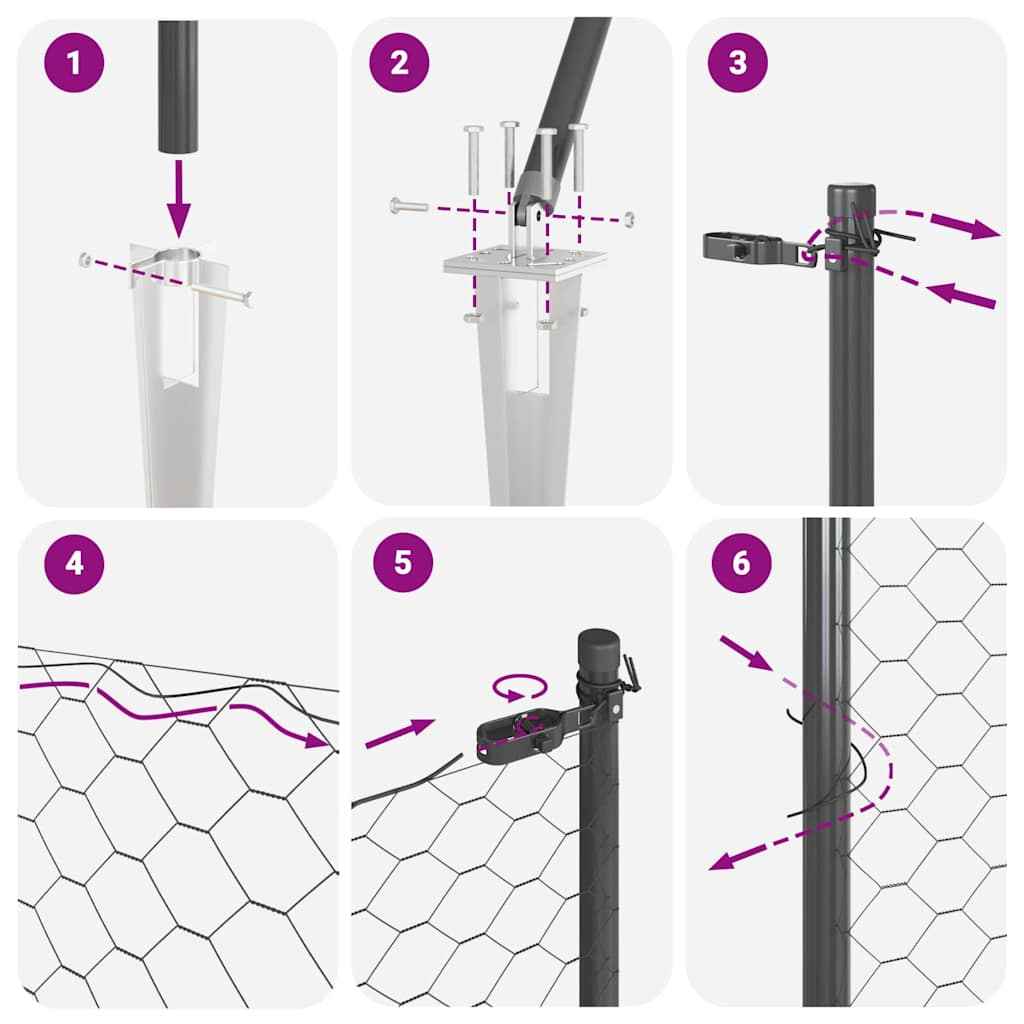 1

2

3

4

5

6