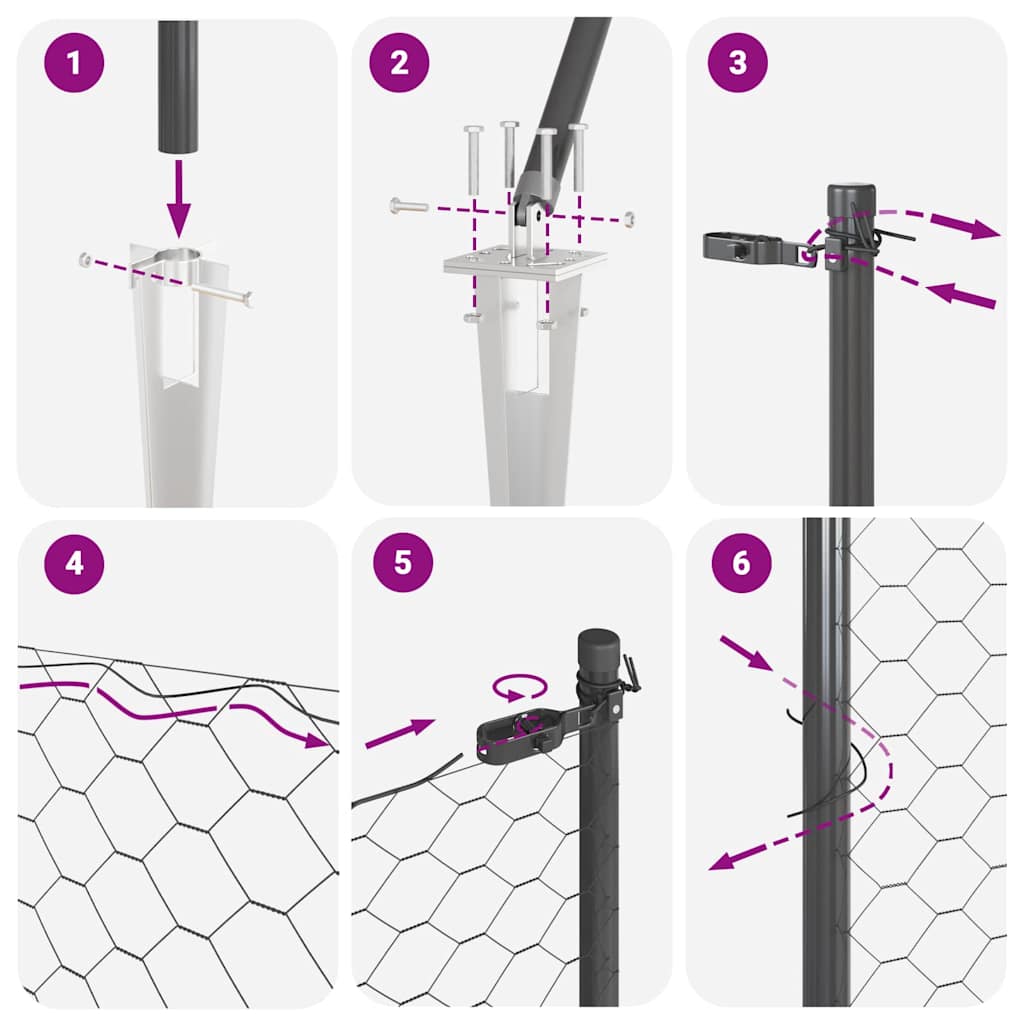 1
2
3
4
5
6