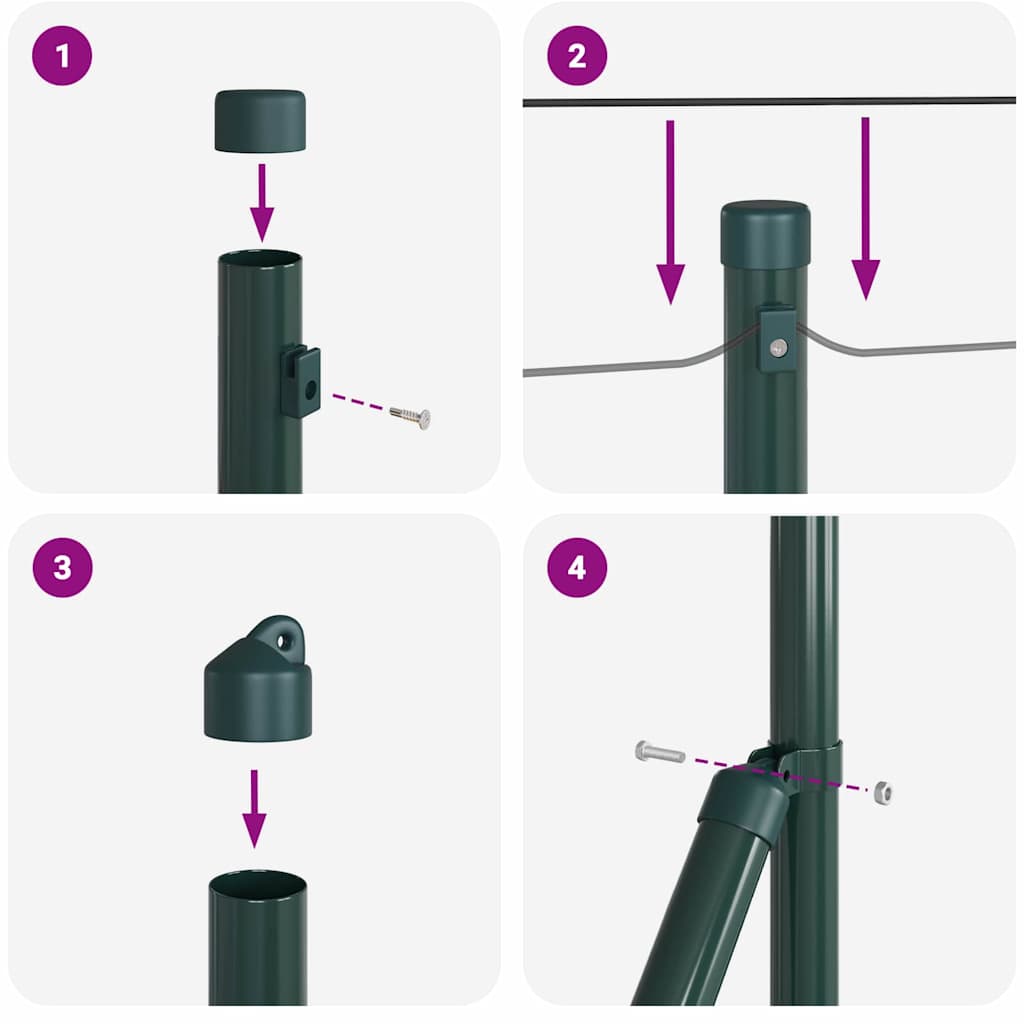 1

2

3

4