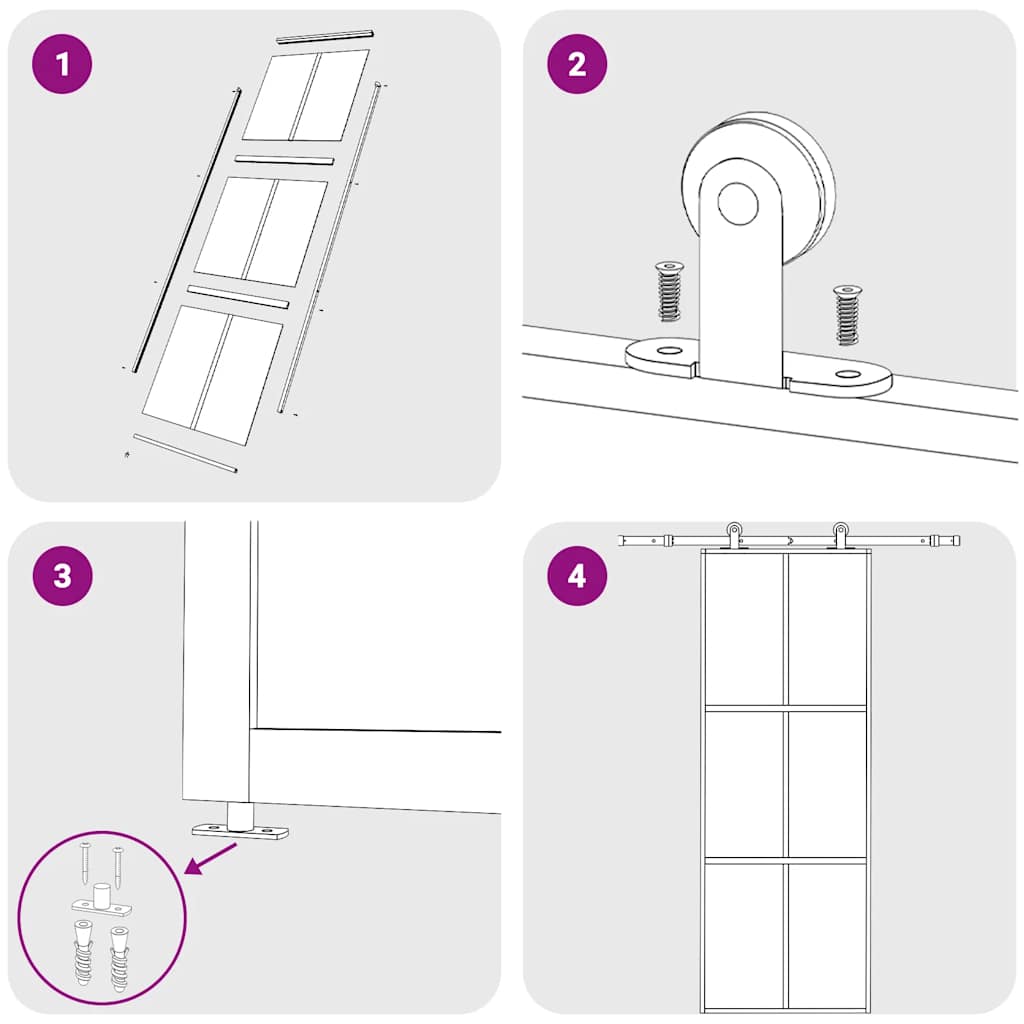 1

2

3

4