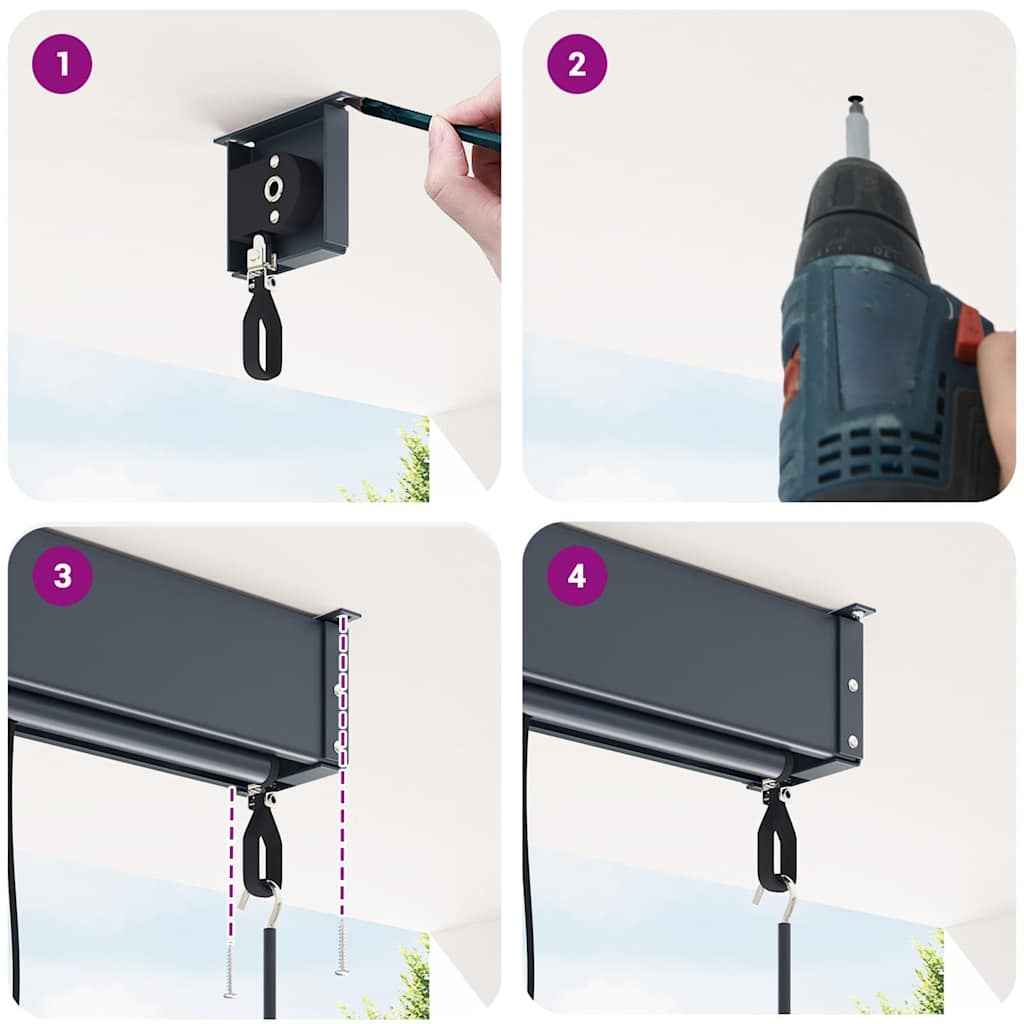 1

2

3

4